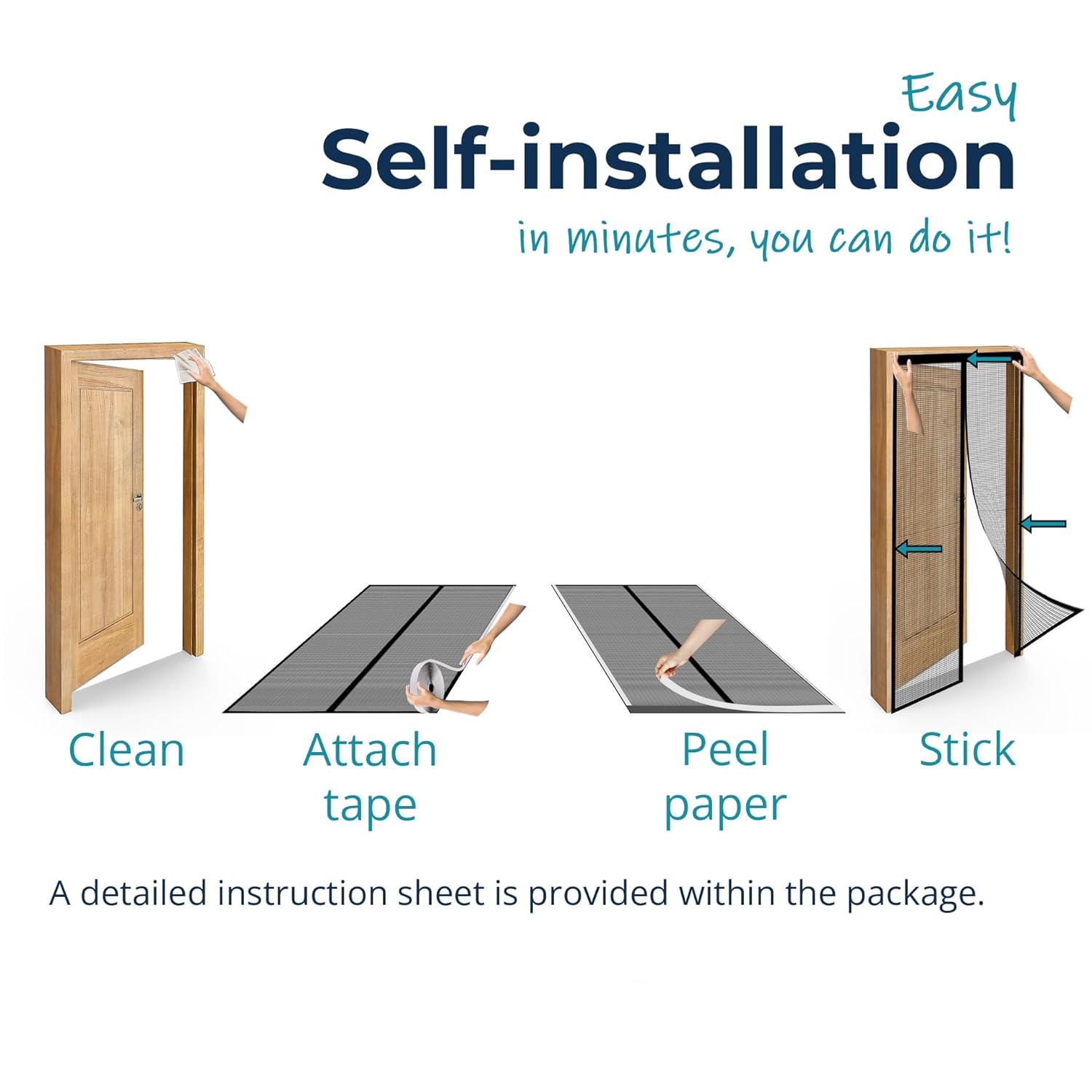 Easy
Self-installation
in minutes, you can do it!

Clean

Attach tape

Peel paper

Stick

A detailed instruction sheet is provided within the package.